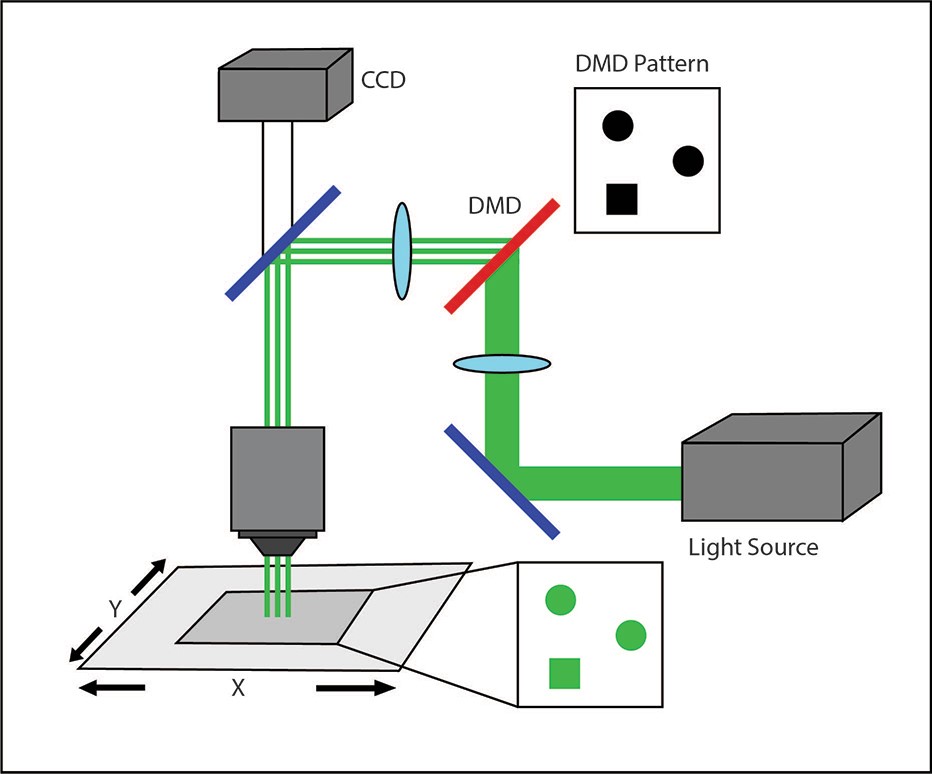 CCD
DMD Pattern
DMD
Light Source
Y
X